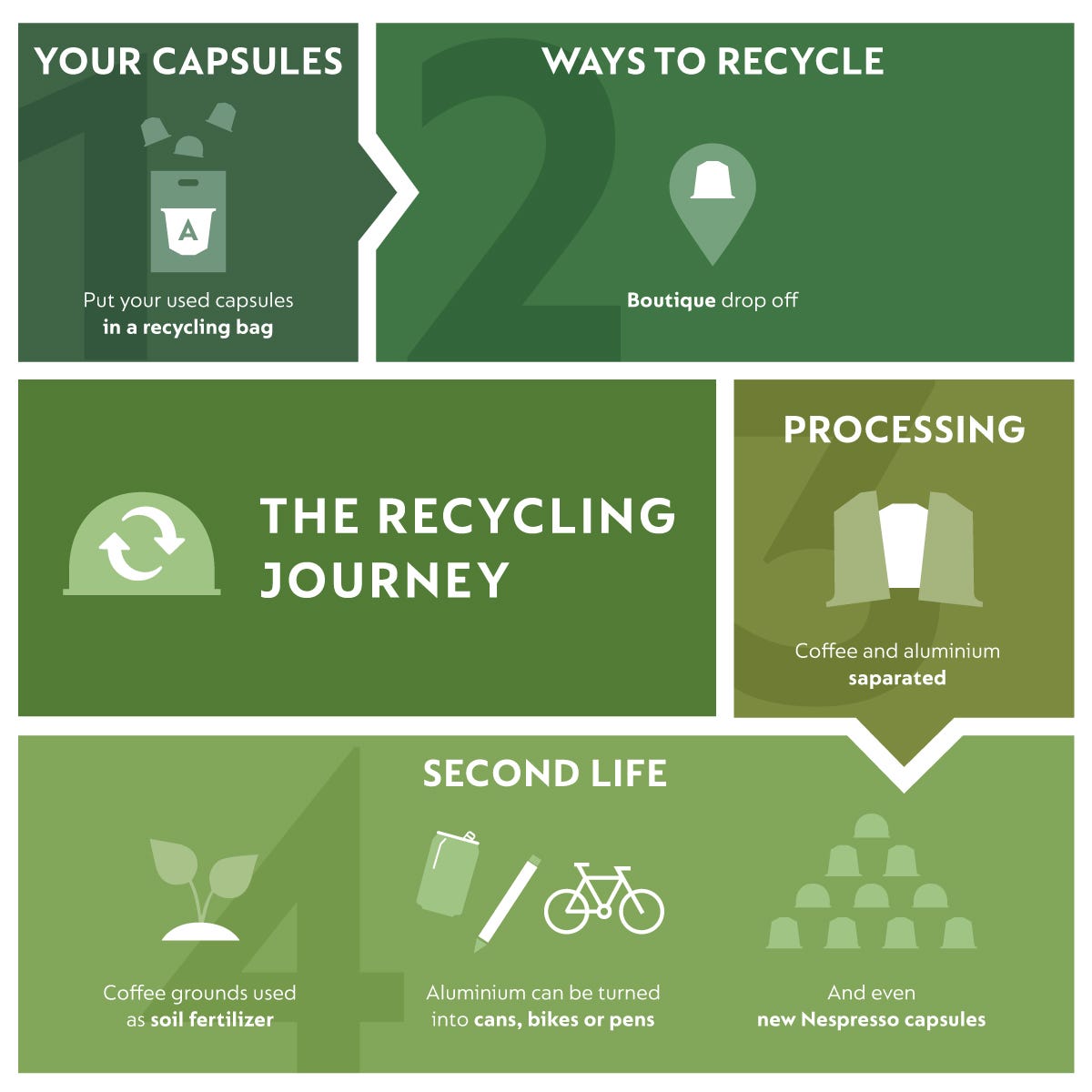 1
YOUR CAPSULES

A

Put your used capsules in a recycling bag

2
WAYS TO RECYCLE

Boutique drop off

THE RECYCLING JOURNEY

3
PROCESSING

Coffee and aluminium saparated

4
SECOND LIFE

Coffee grounds used as soil fertilizer

Aluminium can be turned into cans, bikes or pens

And even new Nespresso capsules