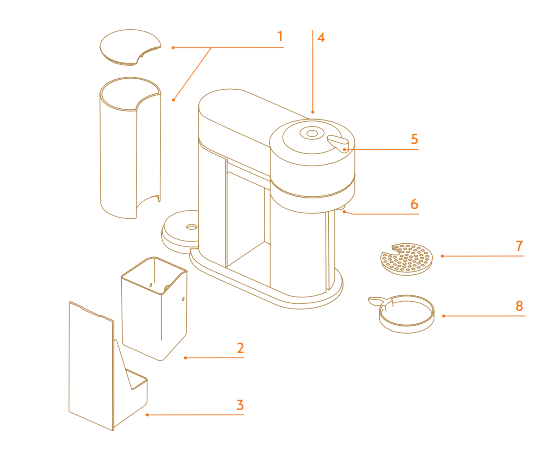 1
4
5
6
7
8
2
3