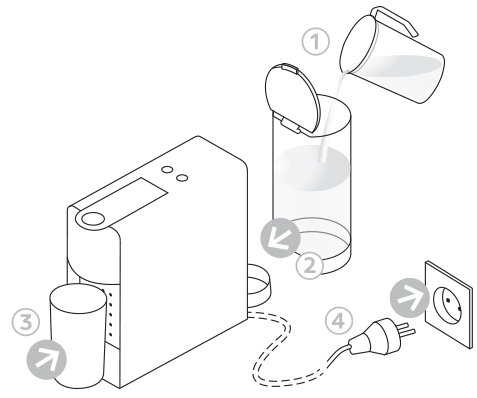 1

2

3

4