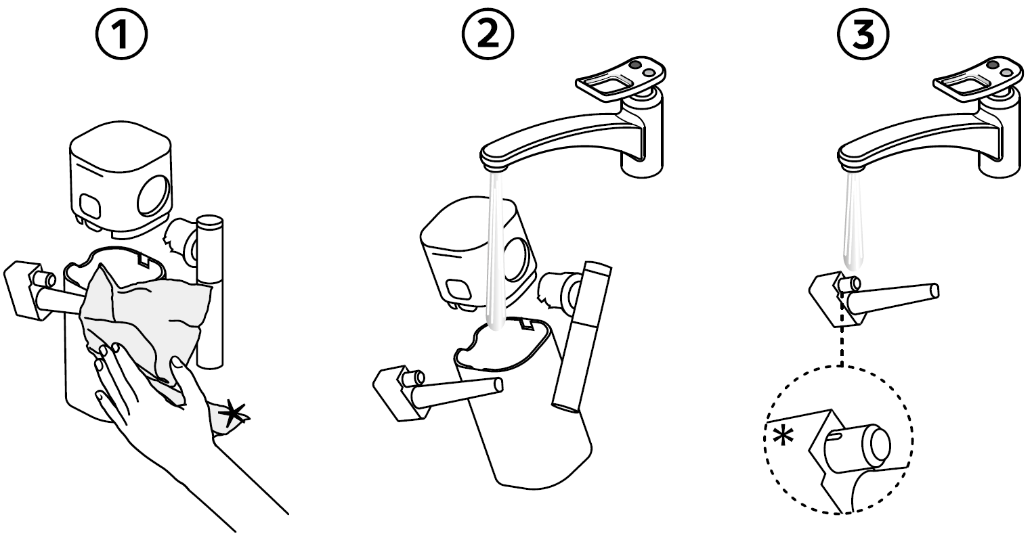 ① ② ③

*

*