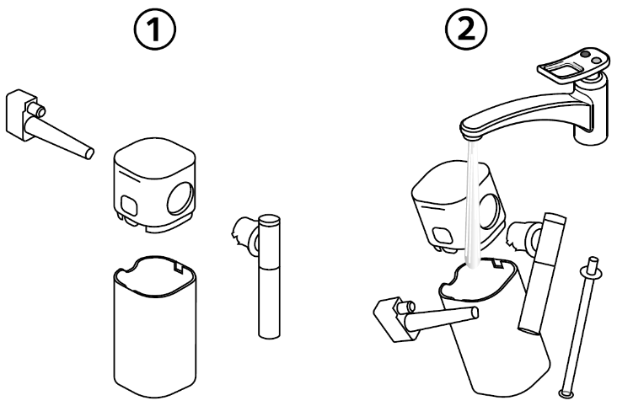 1

2