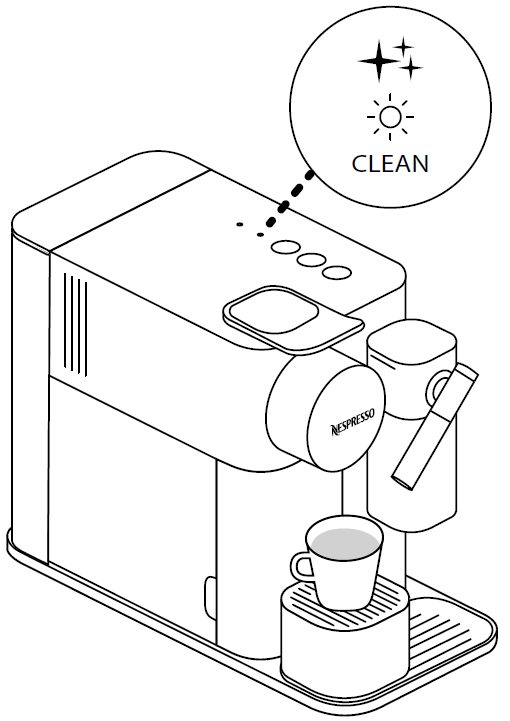 CLEAN

NESPRESSO