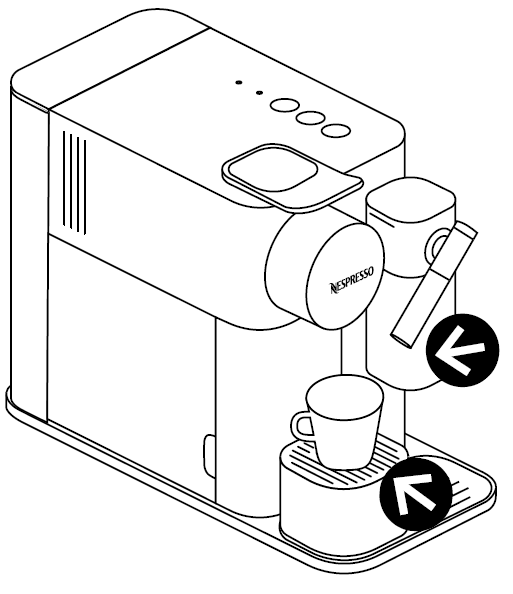 NESPRESSO