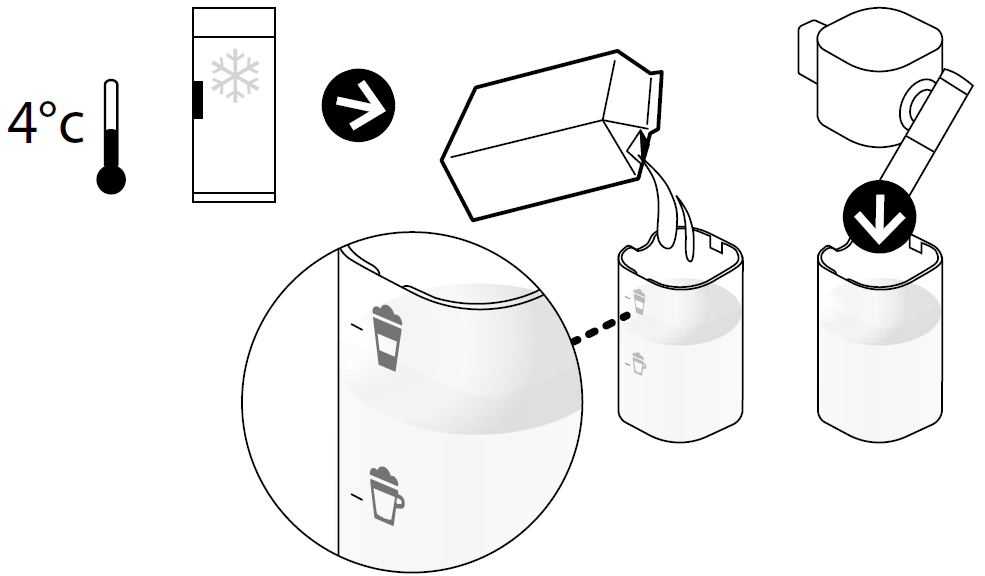 4°c