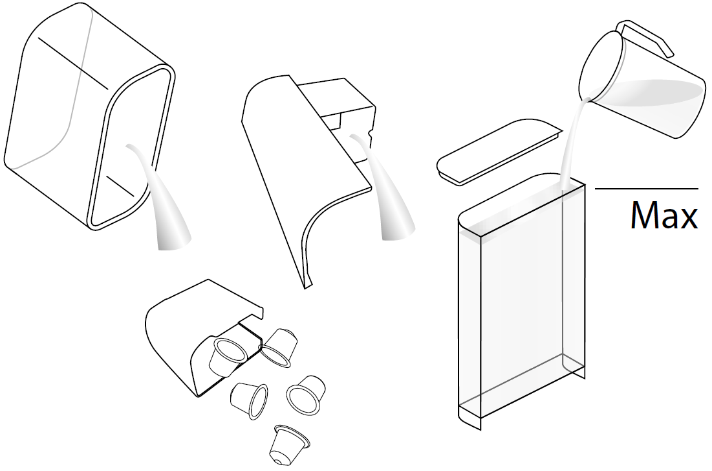 Max