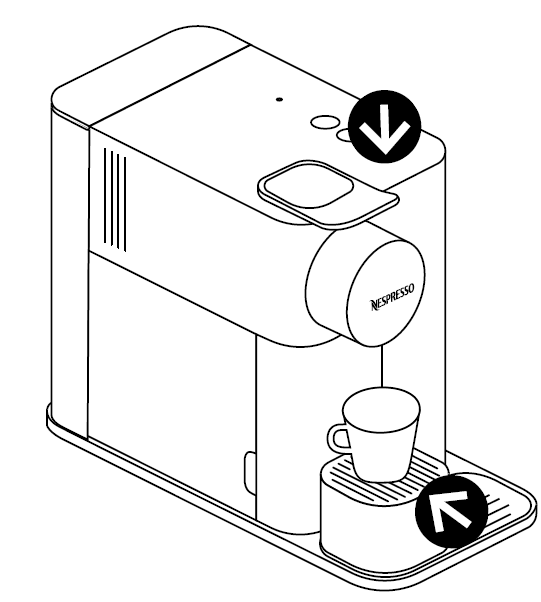 NESPRESSO