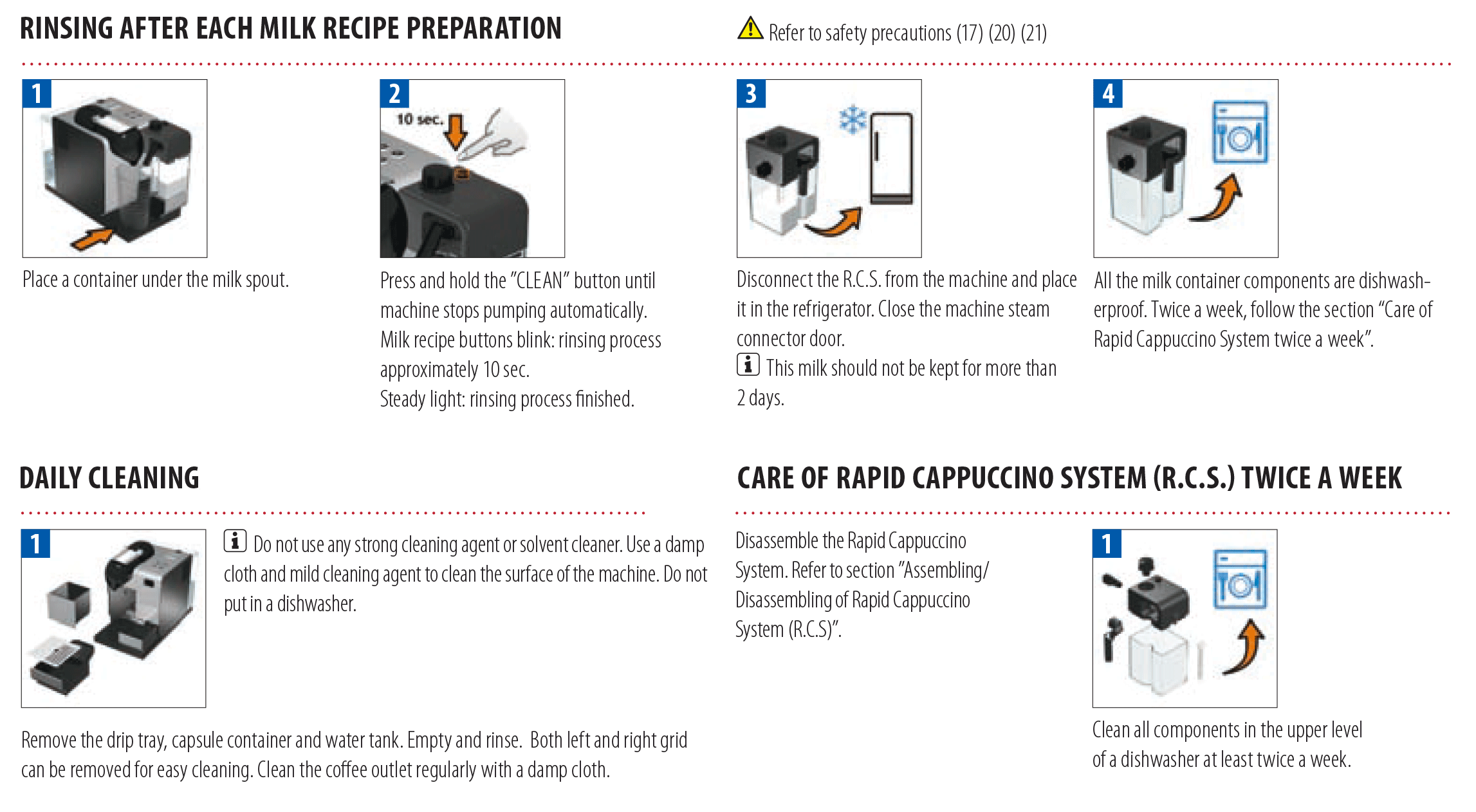 RINSING AFTER EACH MILK RECIPE PREPARATION

Refer to safety precautions (17) (20) (21)

1

Place a container under the milk spout.

2

10 sec.

Press and hold the "CLEAN" button until machine stops pumping automatically. Milk recipe buttons blink: rinsing process approximately 10 sec. Steady light: rinsing process finished.

3

Disconnect the R.C.S. from the machine and place it in the refrigerator. Close the machine steam connector door.

This milk should not be kept for more than 2 days.

4

All the milk container components are dishwasherproof. Twice a week, follow the section "Care of Rapid Cappuccino System twice a week".

DAILY CLEANING

1

Do not use any strong cleaning agent or solvent cleaner. Use a damp cloth and mild cleaning agent to clean the surface of the machine. Do not put in a dishwasher.

Remove the drip tray, capsule container and water tank. Empty and rinse. Both left and right grid can be removed for easy cleaning. Clean the coffee outlet regularly with a damp cloth.

CARE OF RAPID CAPPUCCINO SYSTEM (R.C.S.) TWICE A WEEK

Disassemble the Rapid Cappuccino System. Refer to section "Assembling/ Disassembling of Rapid Cappuccino System (R.C.S)".

1

Clean all components in the upper level of a dishwasher at least twice a week.