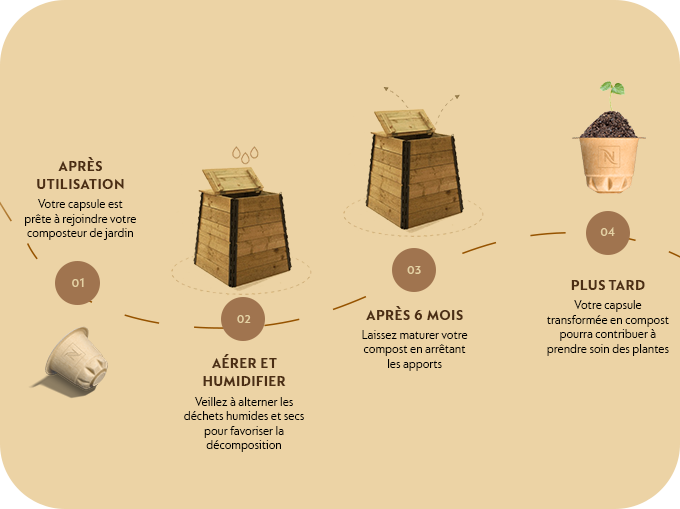 APRÈS UTILISATION

Votre capsule est prête à rejoindre votre composteur de jardin

01

02

AÉRER ET HUMIDIFIER

Veillez à alterner les déchets humides et secs pour favoriser la décomposition

03

APRÈS 6 MOIS

Laissez maturer votre compost en arrêtant les apports

04

PLUS TARD

Votre capsule transformée en compost pourra contribuer à prendre soin des plantes