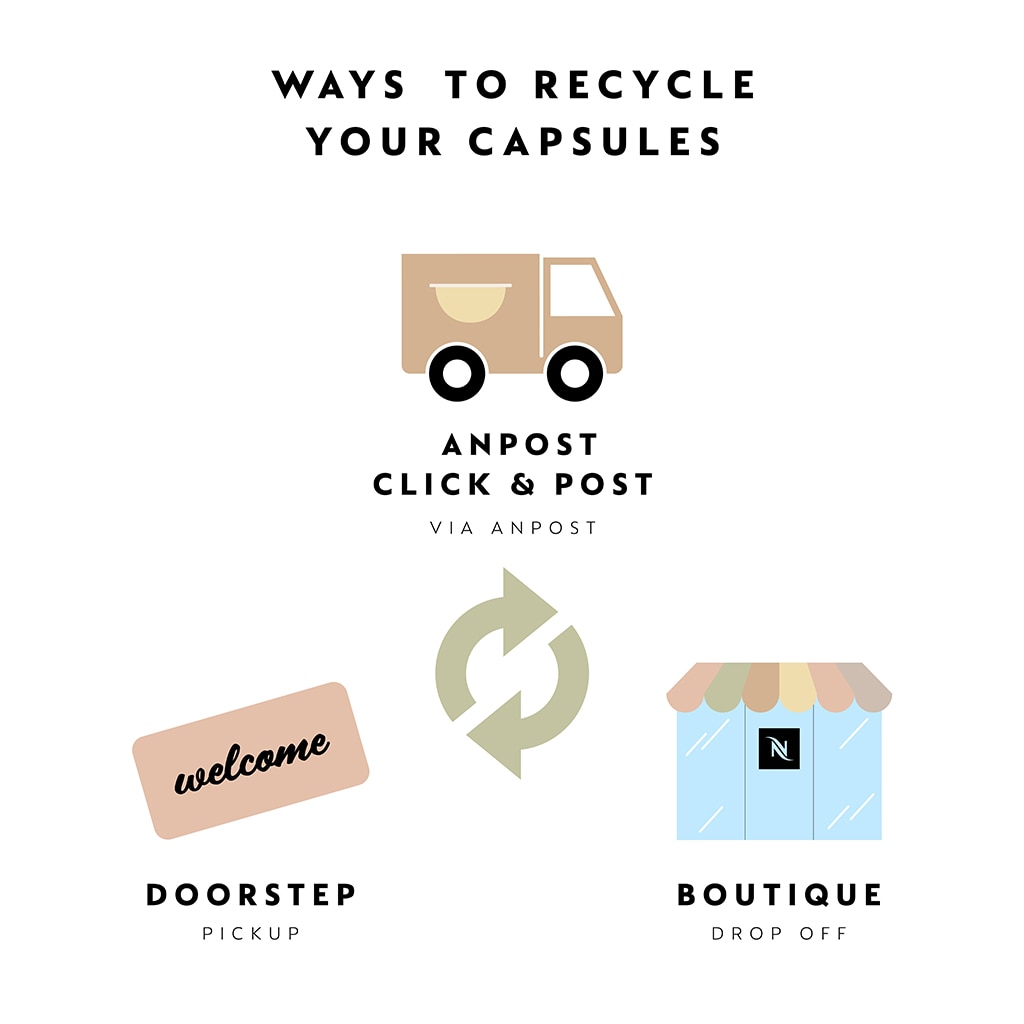 WAYS TO RECYCLE YOUR CAPSULES

ANPOST
CLICK & POST
VIA ANPOST

welcome

N

DOORSTEP
PICKUP

BOUTIQUE
DROP OFF