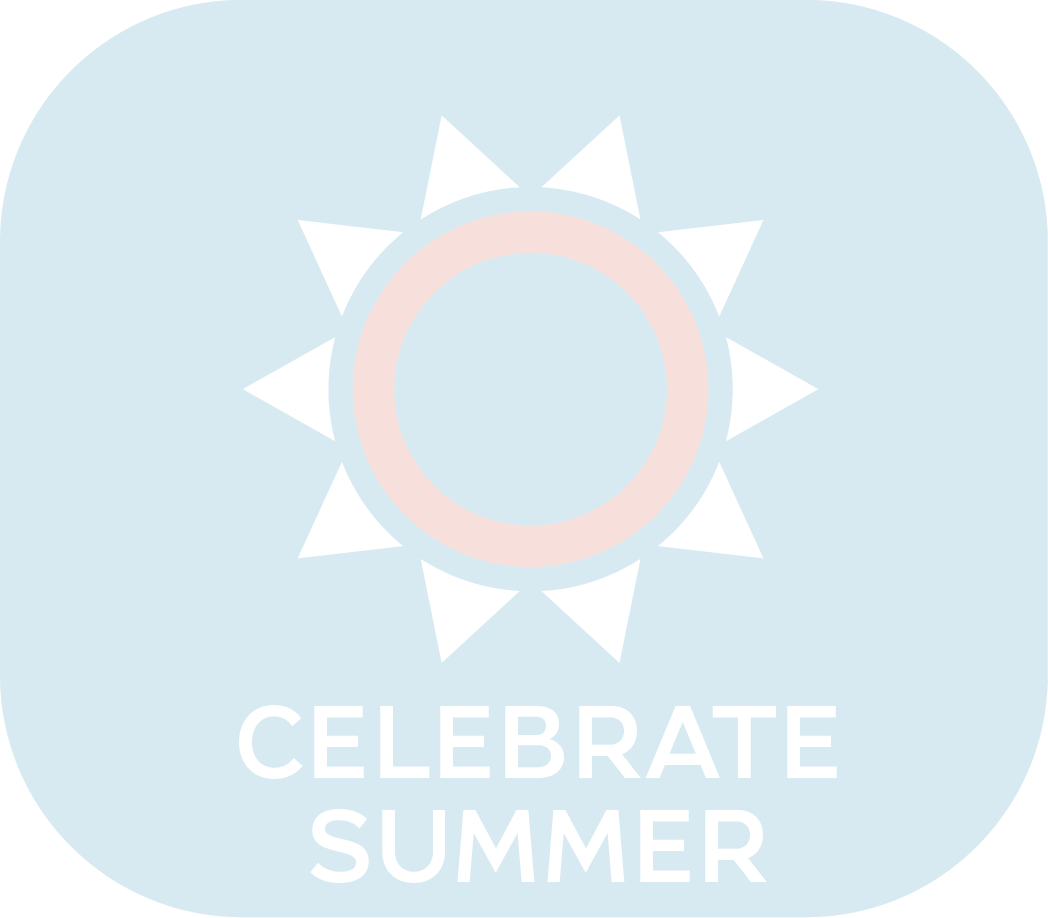 CELEBRATE
SUMMER