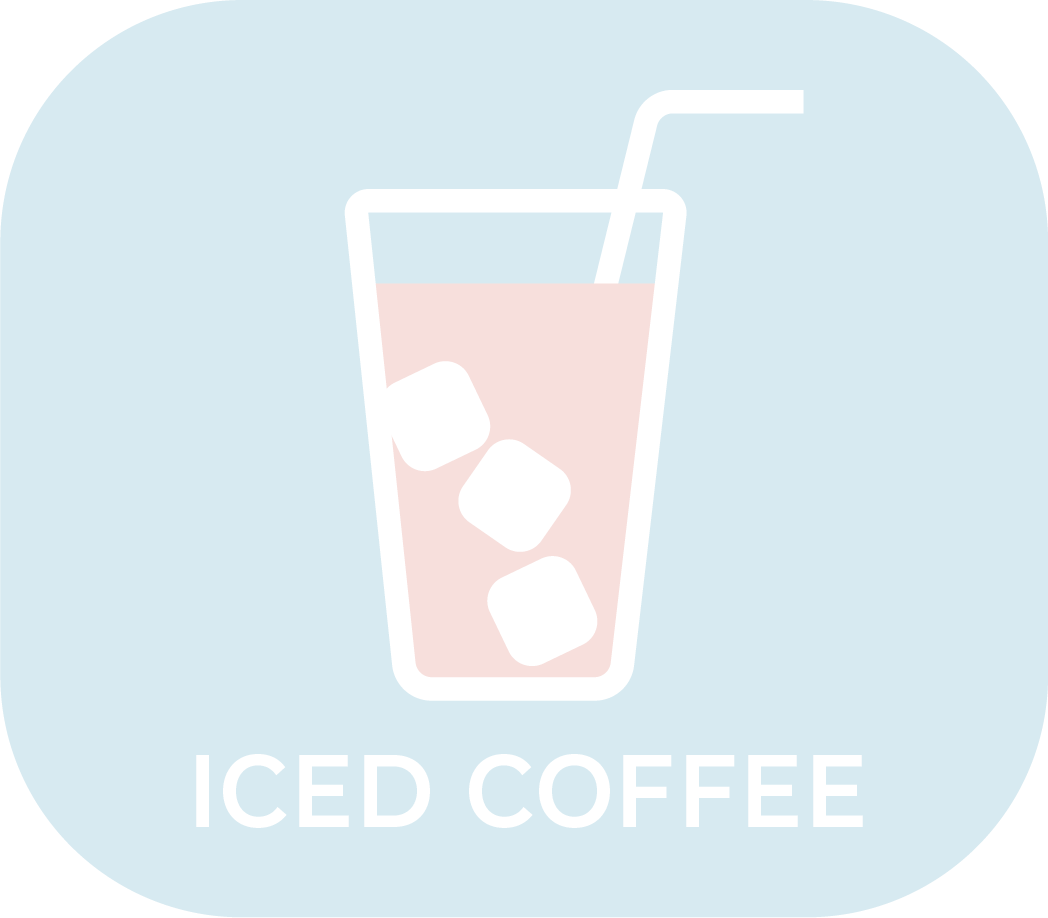 ICED COFFEE