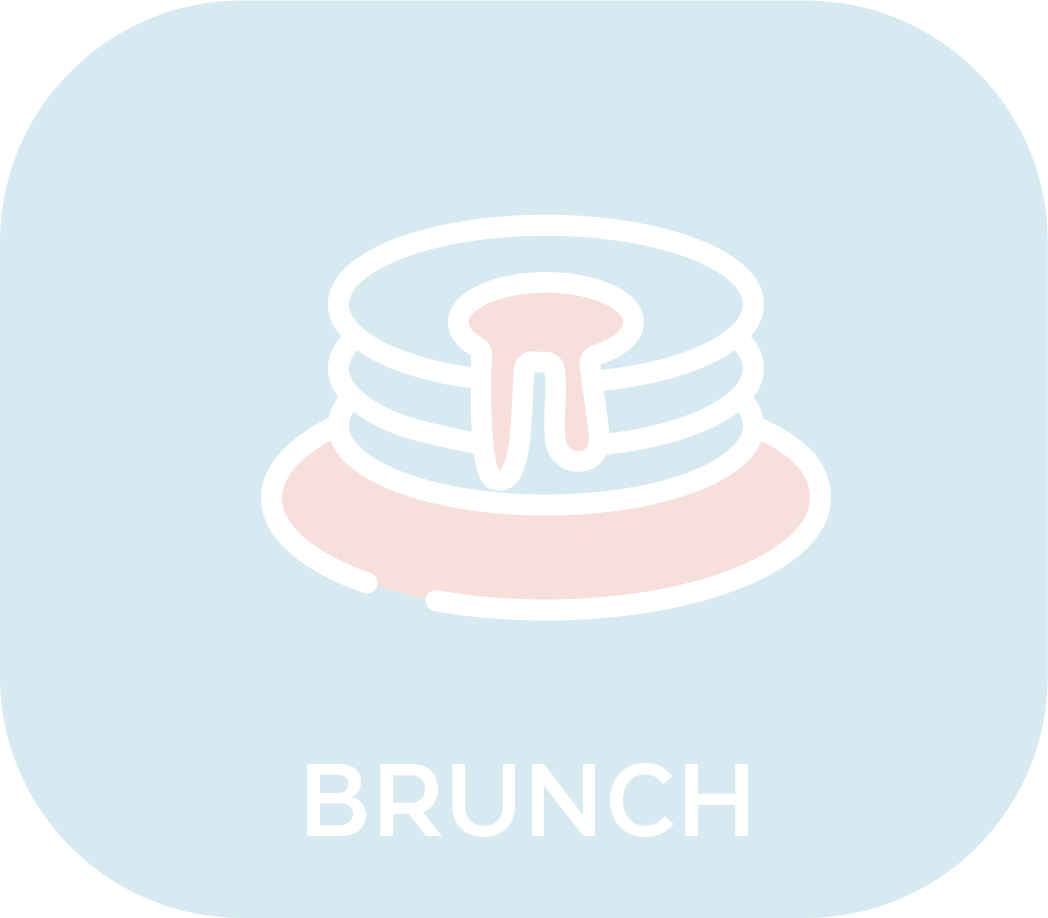 BRUNCH