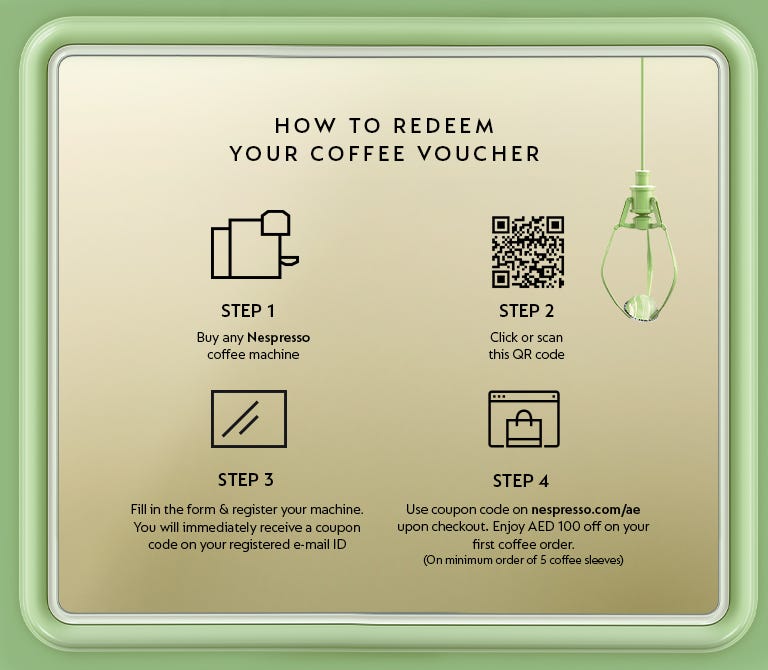 HOW TO REDEEM
YOUR COFFEE VOUCHER

STEP 1
Buy any Nespresso coffee machine

STEP 2
Click or scan this QR code

STEP 3
Fill in the form & register your machine. You will immediately receive a coupon code on your registered e-mail ID

STEP 4
Use coupon code on nespresso.com/ae upon checkout. Enjoy AED 100 off on your first coffee order.
(On minimum order of 5 coffee sleeves)